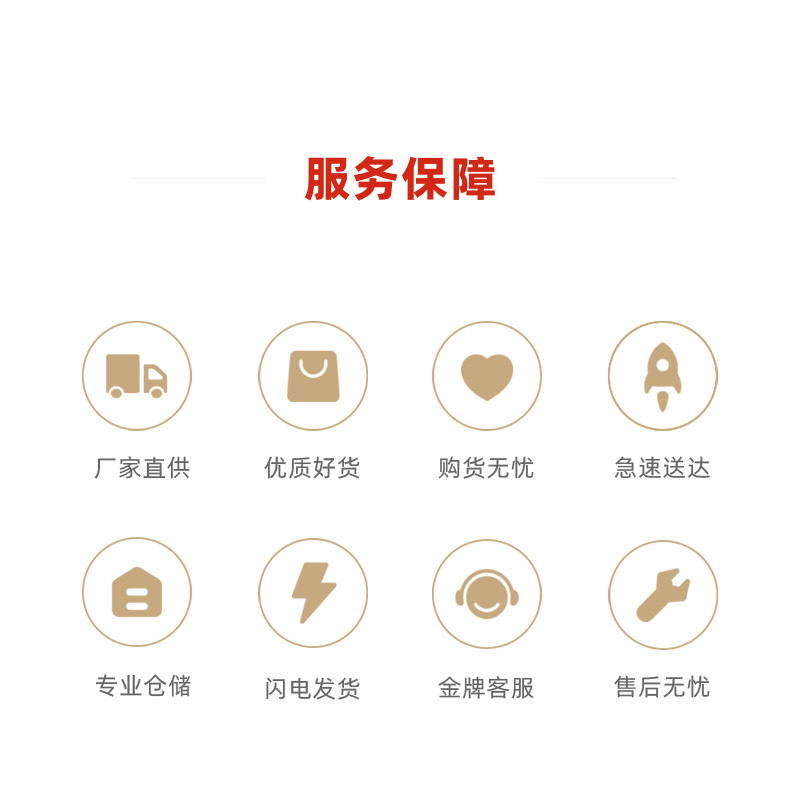 服务保障

厂家直供 优质好货 购货无忧 急速送达

专业仓储 闪电发货 金牌客服 售后无忧