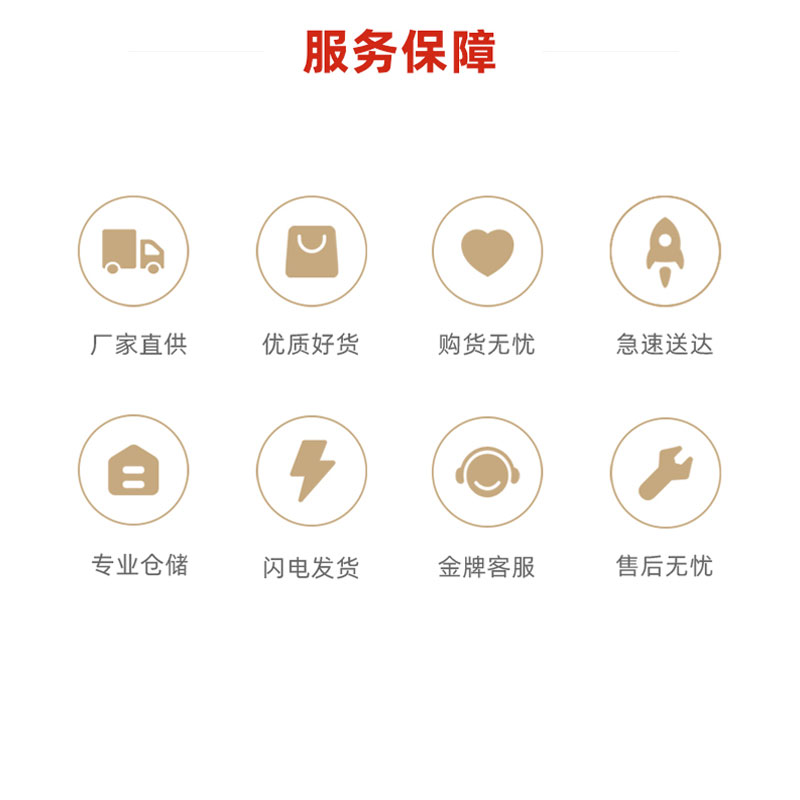 服务保障

厂家直供

优质好货

购货无忧

急速送达

专业仓储

闪电发货

金牌客服

售后无忧