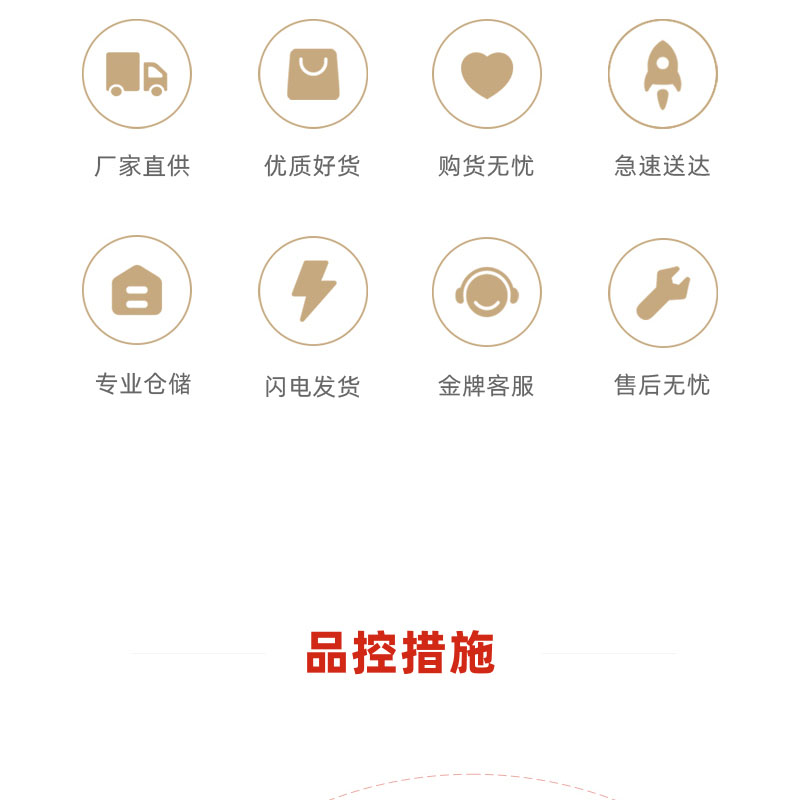 厂家直供

优质好货

购货无忧

急速送达

专业仓储

闪电发货

金牌客服

售后无忧

品控措施