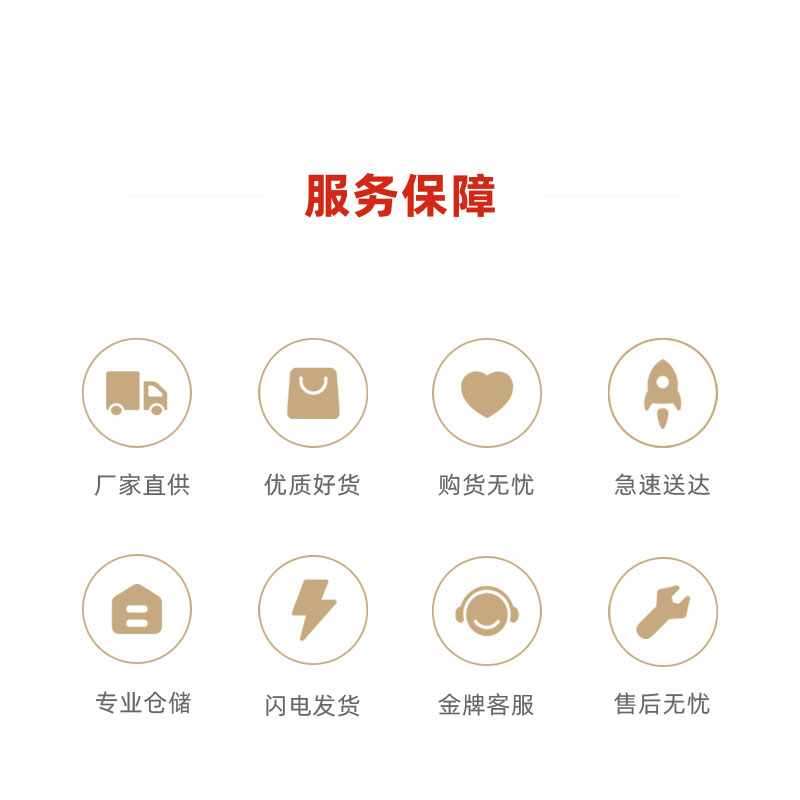 服务保障

厂家直供

优质好货

购货无忧

急速送达

专业仓储

闪电发货

金牌客服

售后无忧