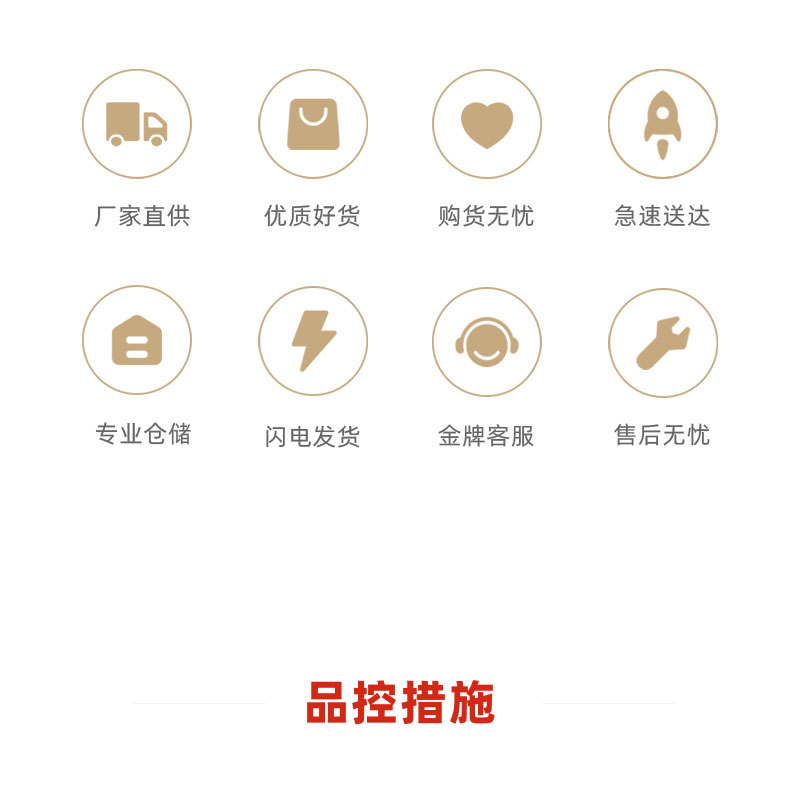 厂家直供

优质好货

购货无忧

急速送达

专业仓储

闪电发货

金牌客服

售后无忧

品控措施